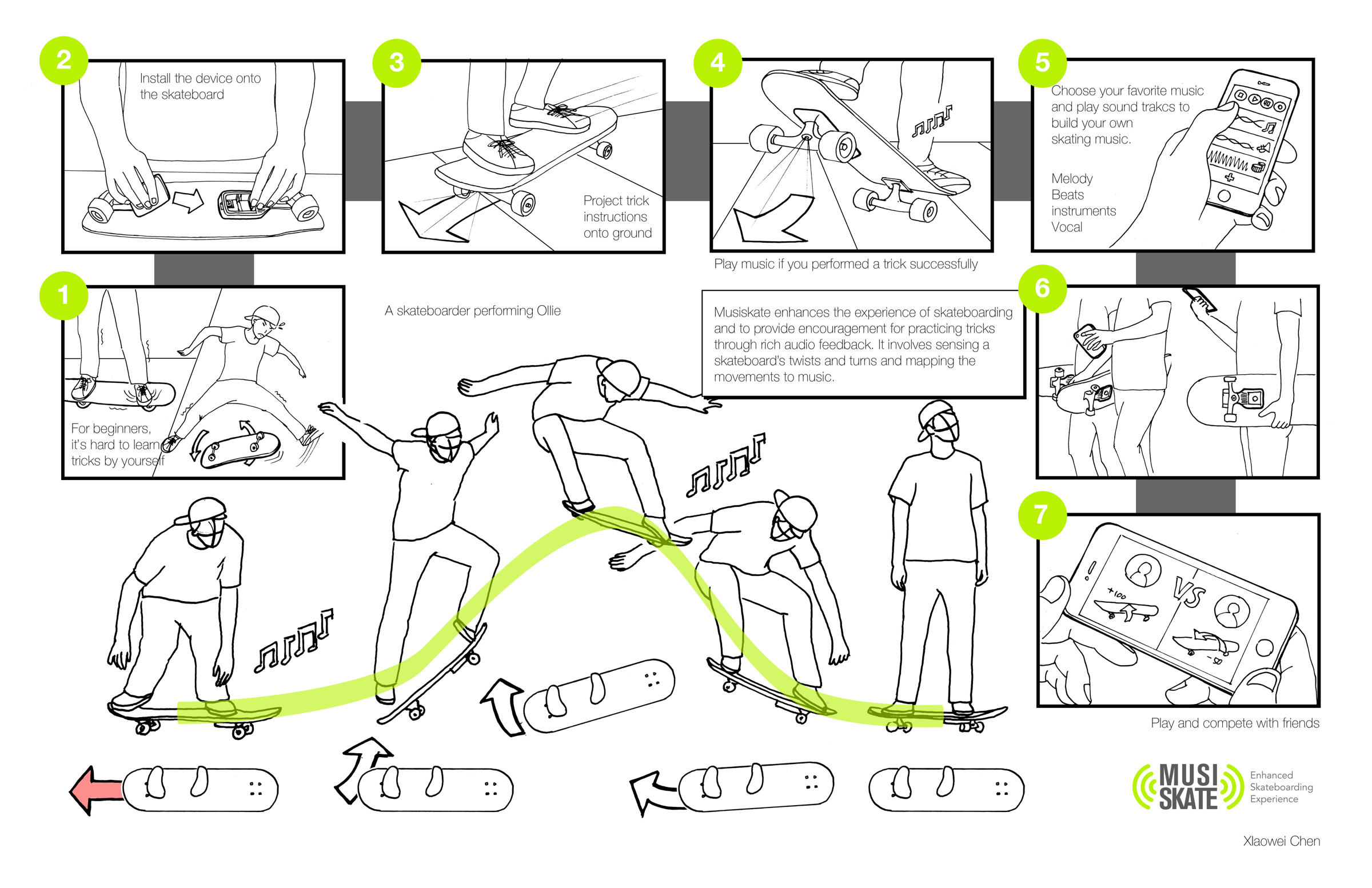 2

Install the device onto the skateboard

3

Project trick instructions onto ground

4

Play music if you performed a trick successfully

5

Choose your favorite music and play sound trakcs to build your own skating music.

Melody
Beats
instruments
Vocal

1

For beginners, it's hard to learn tricks by yourself

A skateboarder performing Ollie

Musiskate enhances the experience of skateboarding and to provide encouragement for practicing tricks through rich audio feedback. It involves sensing a skateboard's twists and turns and mapping the movements to music.

6

7

+100

VS

Play and compete with friends

MUSI SKATE

Enhanced Skateboarding Experience

Xiaowei Chen